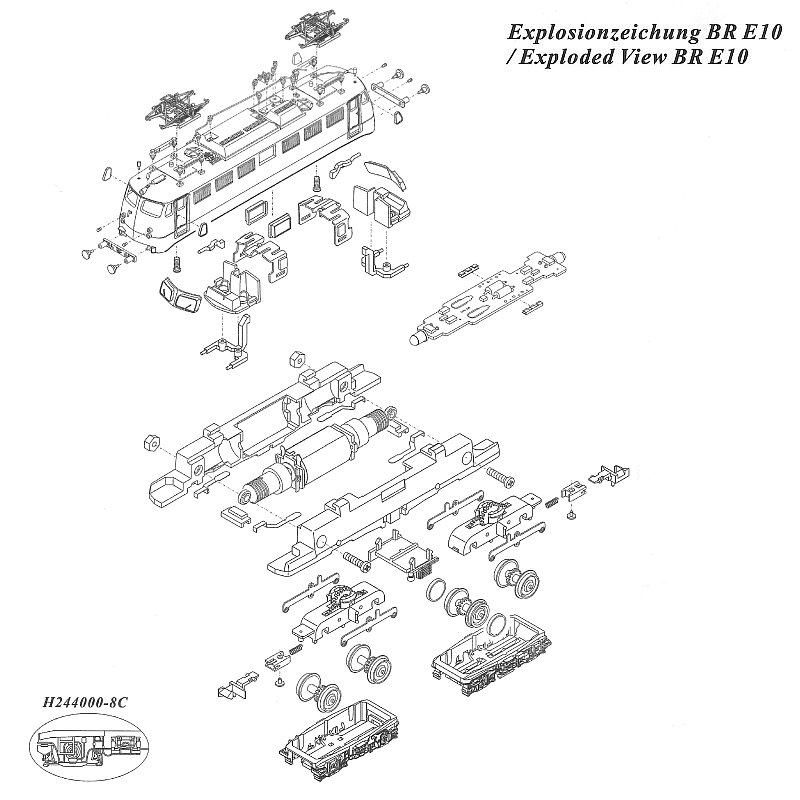 Explosionzeichung BR E10
/ Exploded View BR E10

H244000-8C